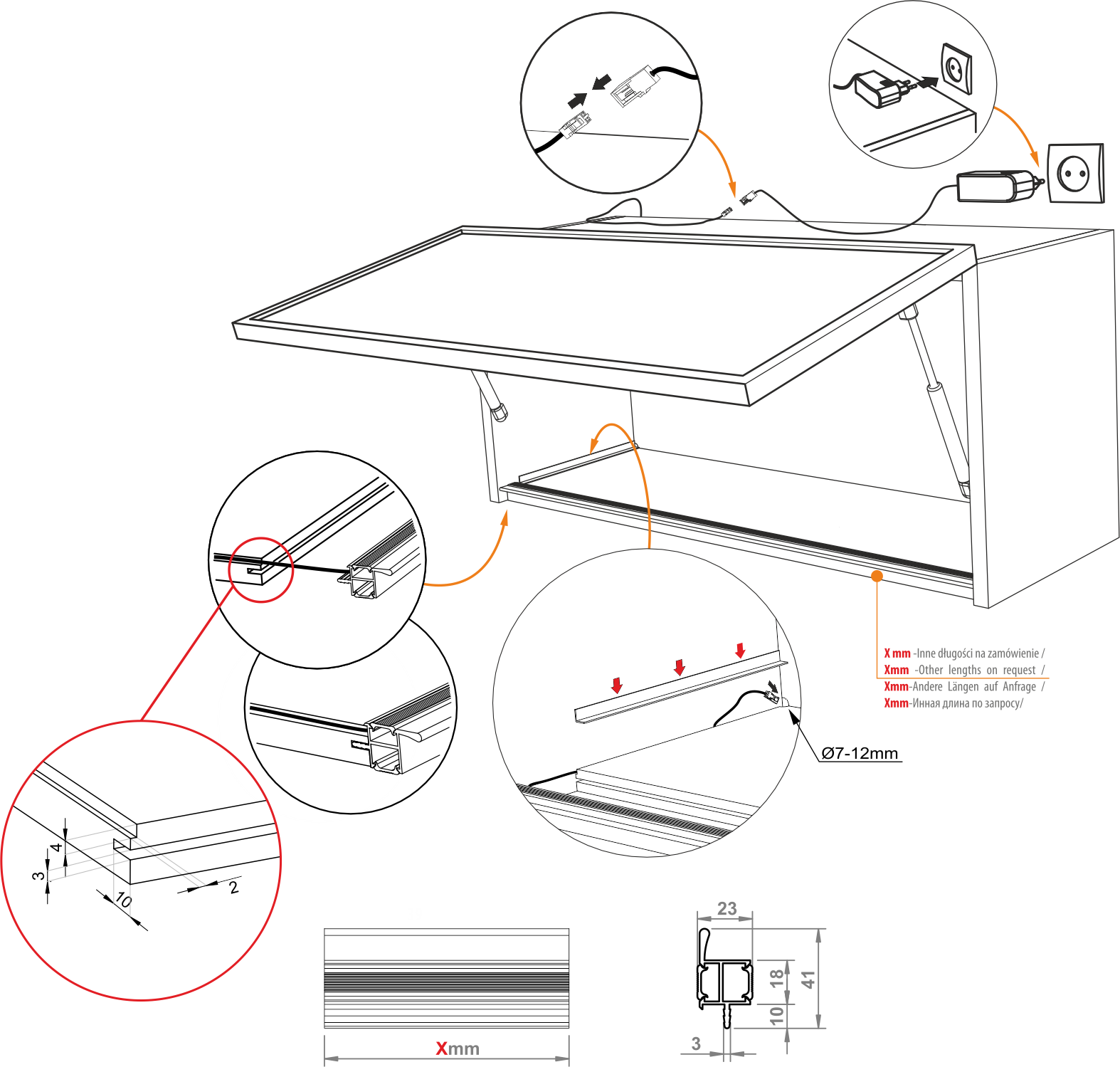 X mm -Inne długości na zamówienie /
Xmm -Other lengths on request /
Xmm-Andere Längen auf Anfrage /
Xmm-Инная длина по запросу/

Ø7-12mm

4
3
10
2

Xmm

23
18
41
10
3